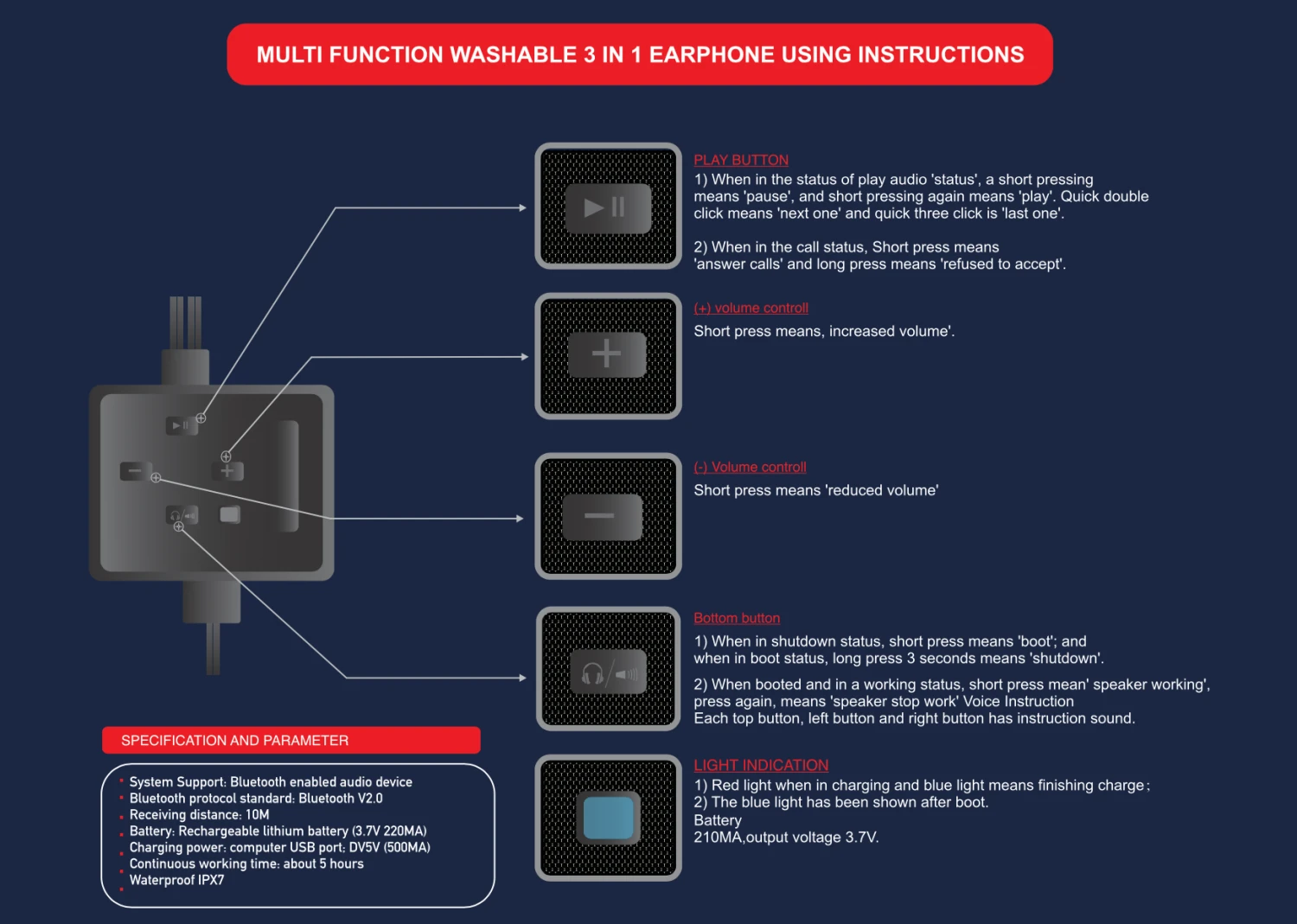 MULTI FUNCTION WASHABLE 3 IN 1 EARPHONE USING INSTRUCTIONS

PLAY BUTTON
1) When in the status of play audio 'status', a short pressing means 'pause', and short pressing again means 'play'. Quick double click means 'next one' and quick three click is 'last one'.

2) When in the call status, Short press means 'answer calls' and long press means 'refused to accept'.

(+) volume controll
Short press means, increased volume'.

(-) Volume controll
Short press means 'reduced volume'

Bottom button
1) When in shutdown status, short press means 'boot'; and when in boot status, long press 3 seconds means 'shutdown'.

2) When booted and in a working status, short press mean' speaker working', press again, means 'speaker stop work' Voice Instruction
Each top button, left button and right button has instruction sound.

LIGHT INDICATION
1) Red light when in charging and blue light means finishing charge;
2) The blue light has been shown after boot.
Battery
210MA,output voltage 3.7V.

SPECIFICATION AND PARAMETER

System Support: Bluetooth enabled audio device
Bluetooth protocol standard: Bluetooth V2.0
Receiving distance: 10M
Battery: Rechargeable lithium battery (3.7V 220MA)
Charging power: computer USB port: DV5V (500MA)
Continuous working time: about 5 hours
Waterproof IPX7